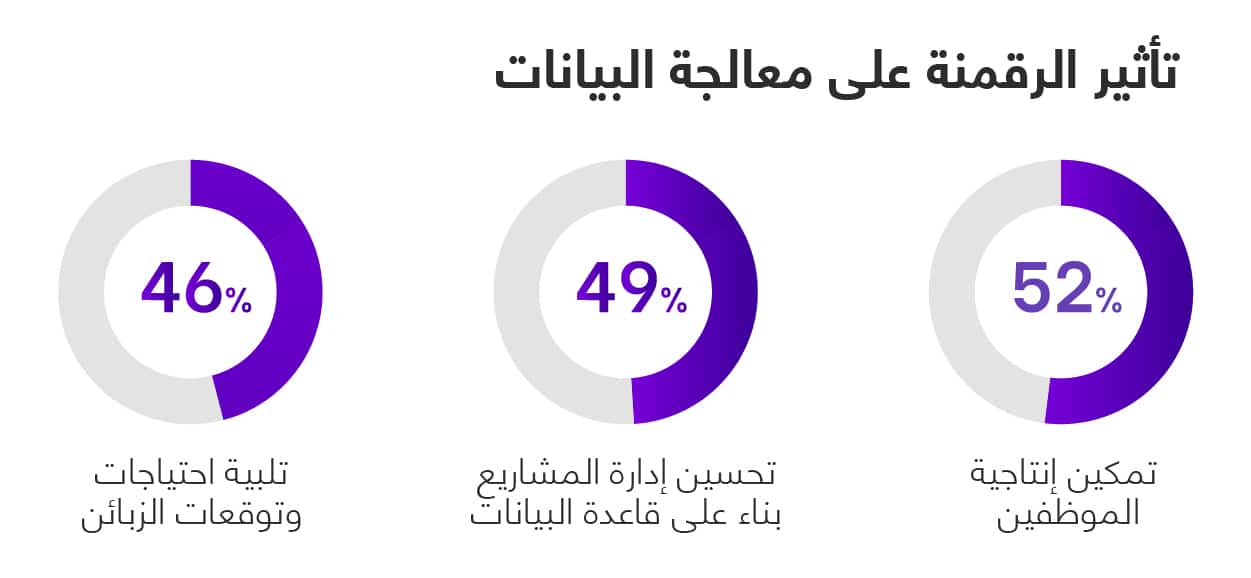 تأثير الرقمنة على معالجة البيانات

52%

تمكين إنتاجية الموظفين

49%

تحسين إدارة المشاريع بناء على قاعدة البيانات

46%

تلبية احتياجات وتوقعات الزبائن