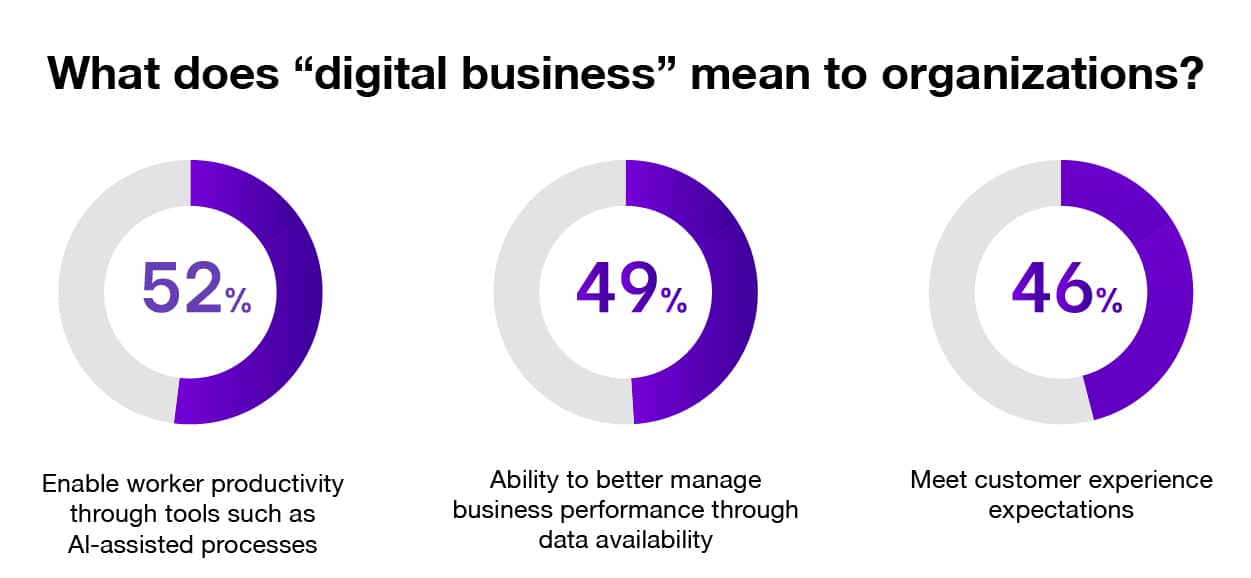 What does “digital business” mean to organizations?

52%

Enable worker productivity through tools such as AI-assisted processes

49%

Ability to better manage business performance through data availability

46%

Meet customer experience expectations